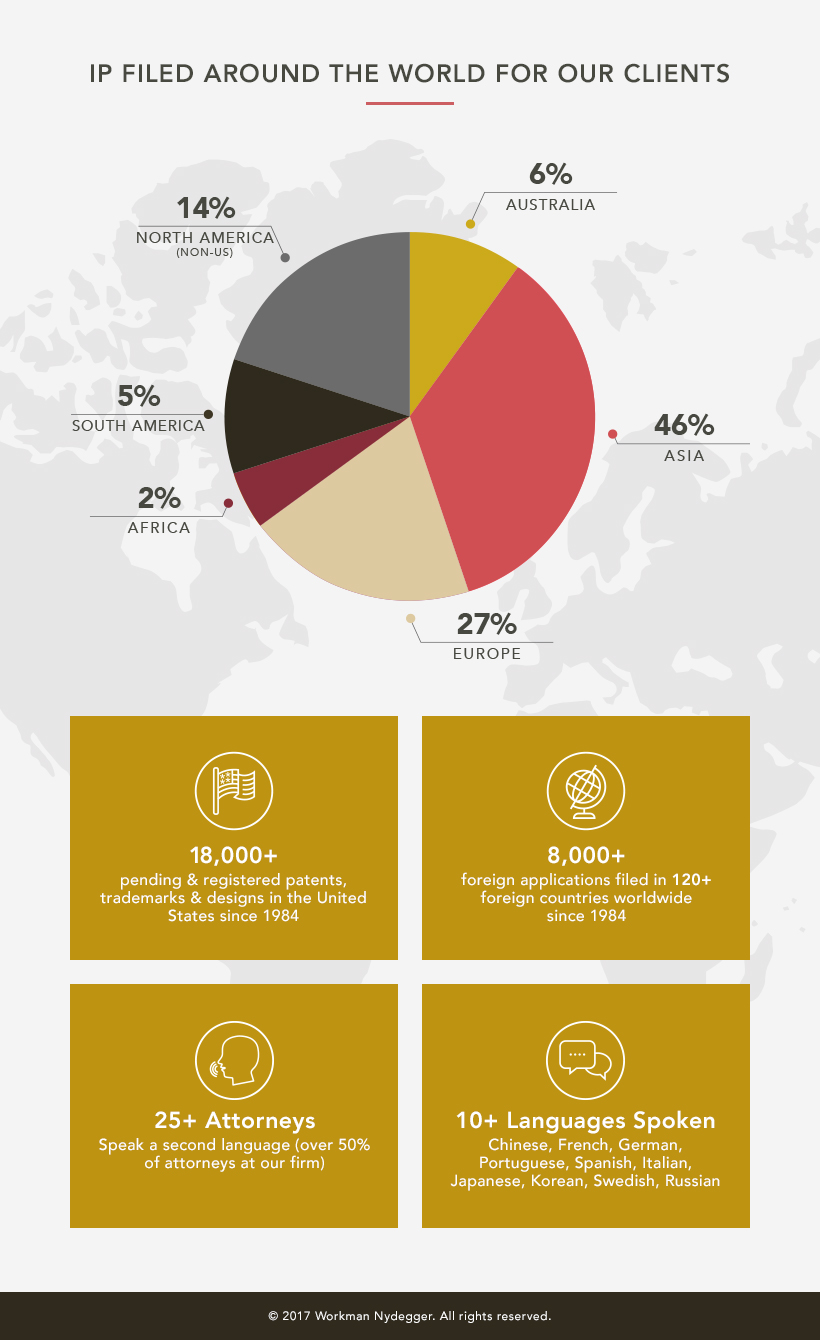 IP FILED AROUND THE WORLD FOR OUR CLIENTS

14%
NORTH AMERICA
(NON-US)

6%
AUSTRALIA

5%
SOUTH AMERICA

46%
ASIA

2%
AFRICA

27%
EUROPE

18,000+
pending & registered patents, trademarks & designs in the United States since 1984

8,000+
foreign applications filed in 120+ foreign countries worldwide since 1984

25+ Attorneys
Speak a second language (over 50% of attorneys at our firm)

10+ Languages Spoken
Chinese, French, German, Portuguese, Spanish, Italian, Japanese, Korean, Swedish, Russian

© 2017 Workman Nydegger. All rights reserved.